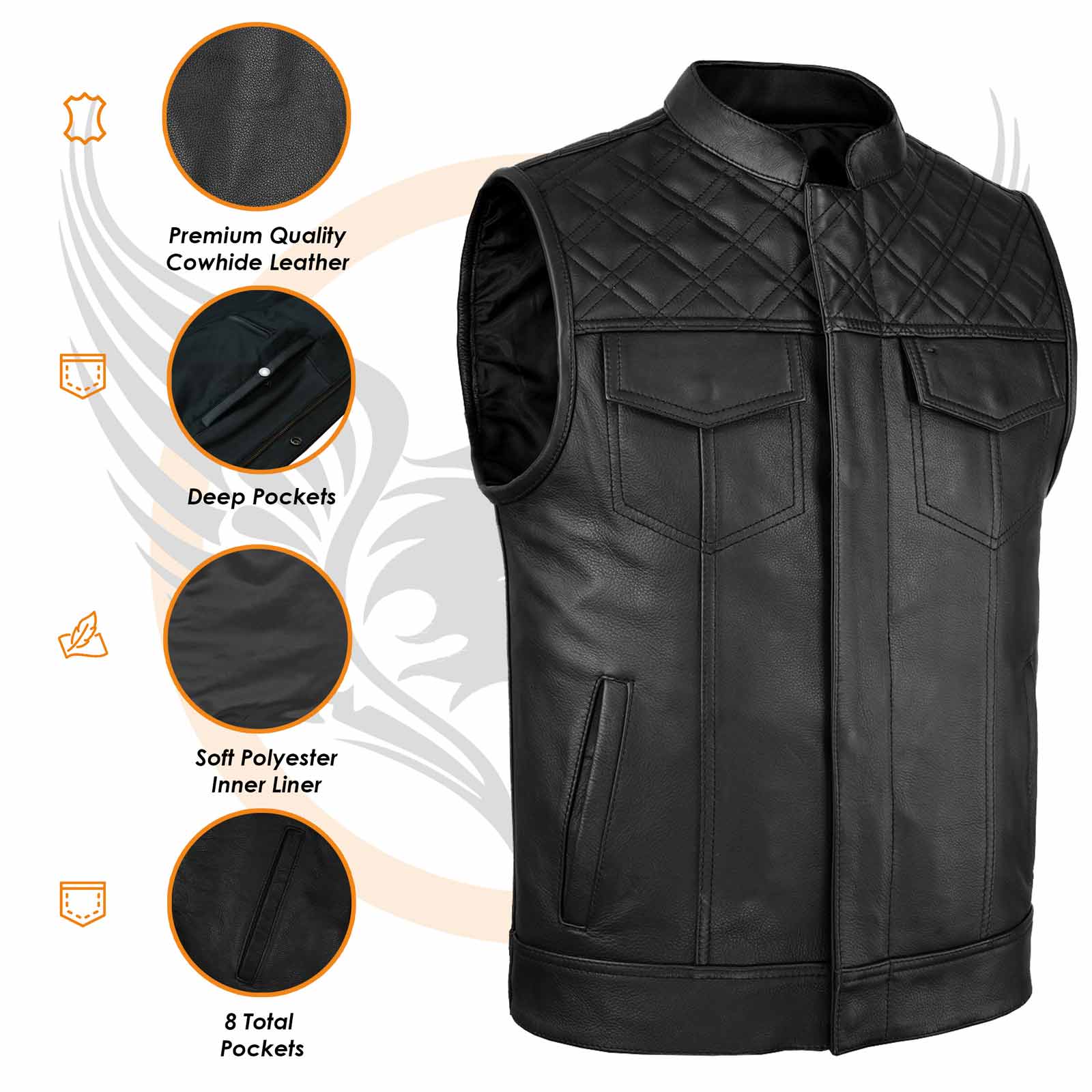 Premium Quality Cowhide Leather

Deep Pockets

Soft Polyester Inner Liner

8 Total Pockets