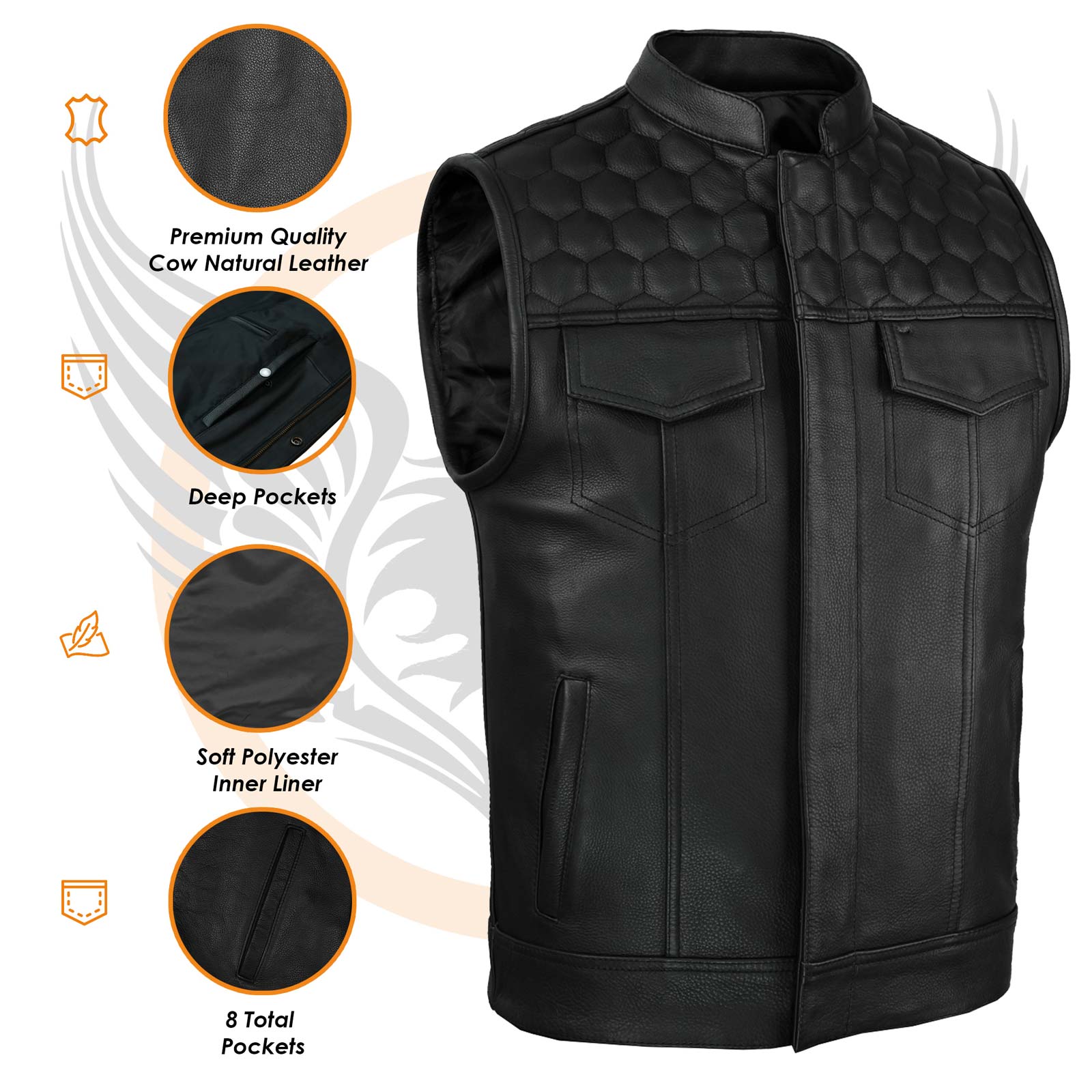 Premium Quality Cow Natural Leather

Deep Pockets

Soft Polyester Inner Liner

8 Total Pockets